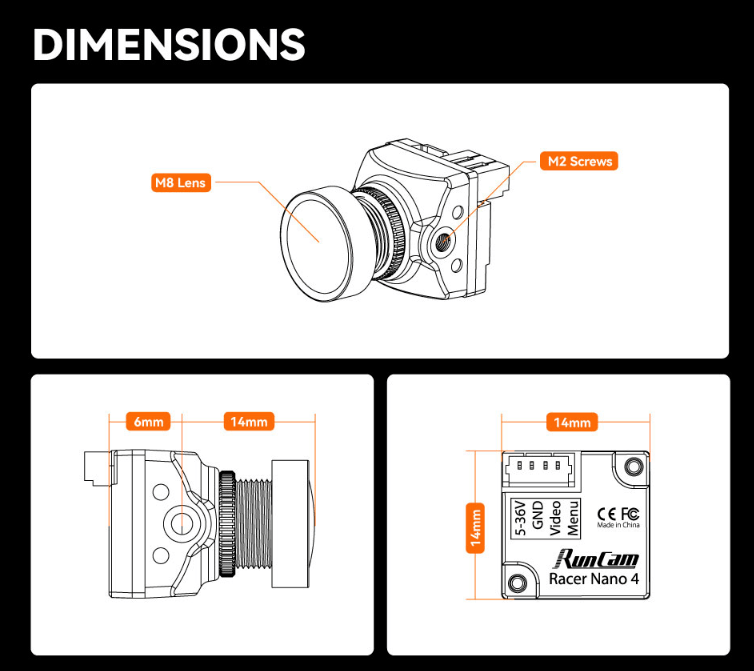 DIMENSIONS

M8 Lens

M2 Screws

6mm

14mm

14mm

14mm

5-36V
GND
Video
Menu

CE FC
Made in China

RunCam
Racer Nano 4